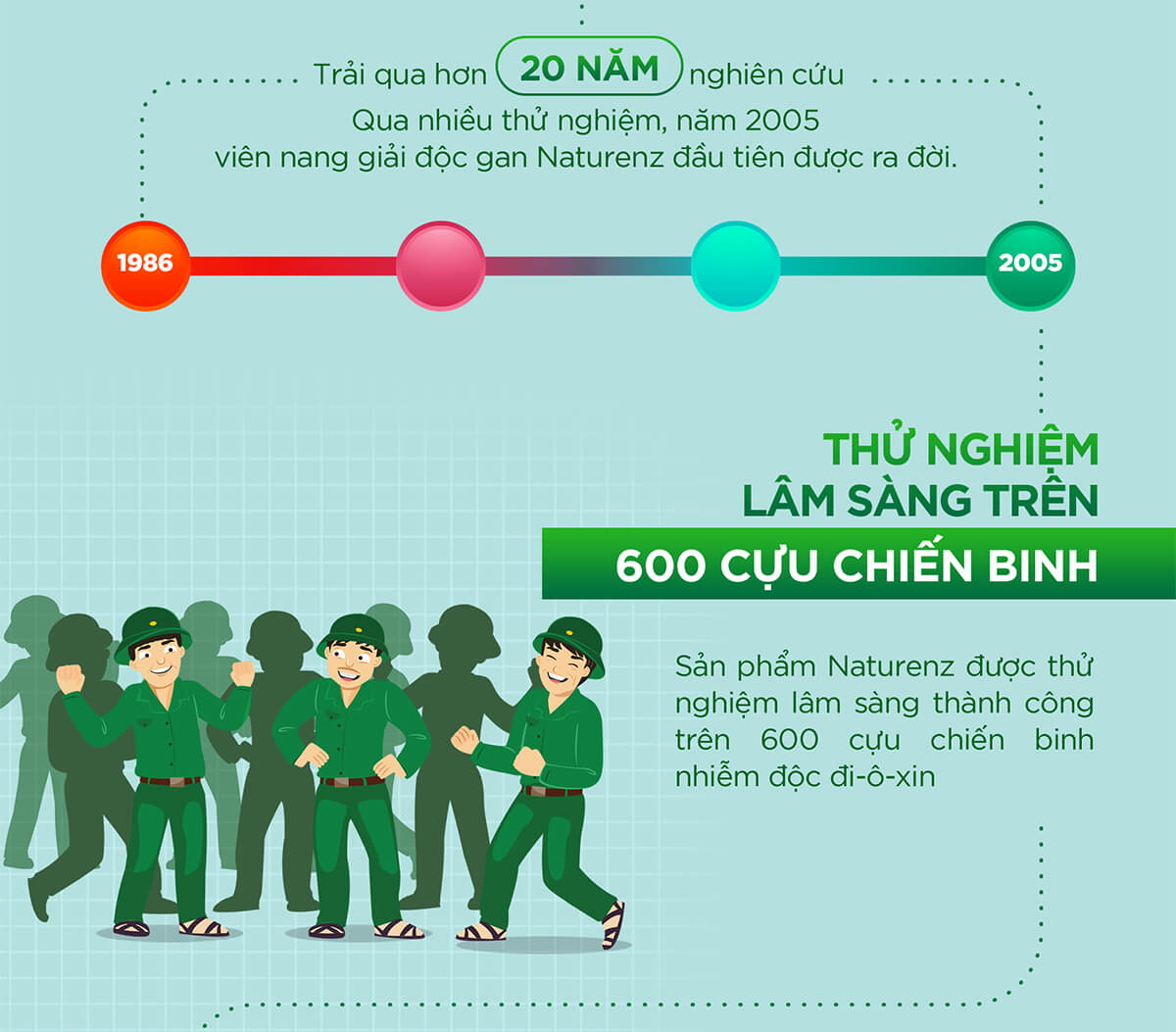 Trải qua hơn 20 NĂM nghiên cứu
Qua nhiều thử nghiệm, năm 2005
viên nang giải độc gan Naturenz đầu tiên được ra đời.

1986

2005

THỬ NGHIỆM
LÂM SÀNG TRÊN
600 CỰU CHIẾN BINH

Sản phẩm Naturenz được thử nghiệm lâm sàng thành công trên 600 cựu chiến binh nhiễm độc đi-ô-xin